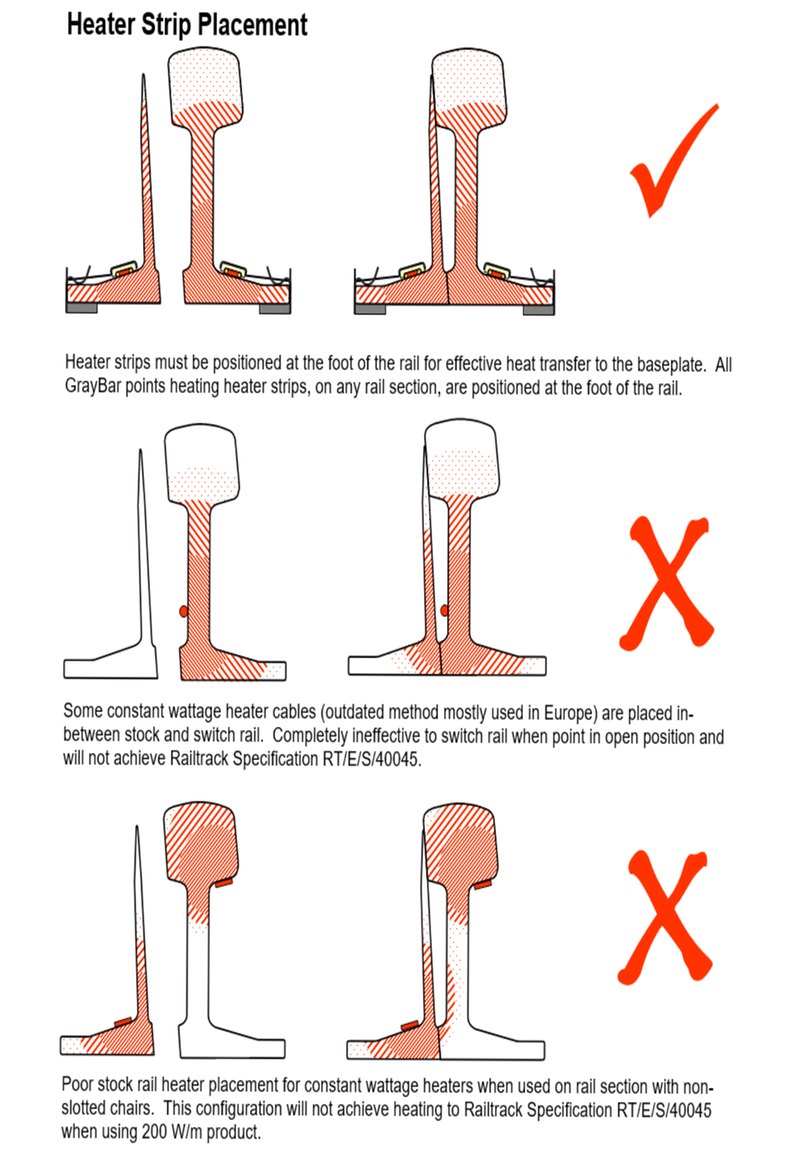 Heater Strip Placement

Heater strips must be positioned at the foot of the rail for effective heat transfer to the baseplate. All GrayBar points heating heater strips, on any rail section, are positioned at the foot of the rail.

Some constant wattage heater cables (outdated method mostly used in Europe) are placed in-between stock and switch rail. Completely ineffective to switch rail when point in open position and will not achieve Railtrack Specification RT/E/S/40045.

Poor stock rail heater placement for constant wattage heaters when used on rail section with non-slotted chairs. This configuration will not achieve heating to Railtrack Specification RT/E/S/40045 when using 200 W/m product.